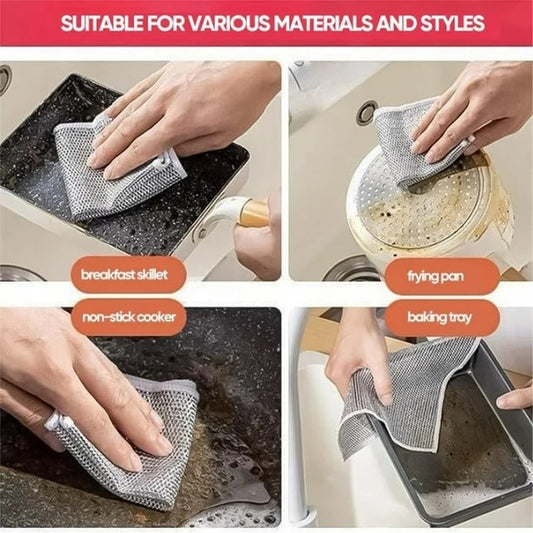 SUITABLE FOR VARIOUS MATERIALS AND STYLES

breakfast skillet

frying pan

non-stick cooker

baking tray