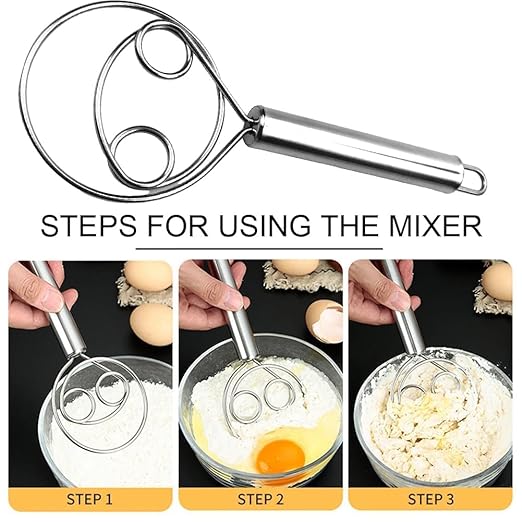 STEPS FOR USING THE MIXER

STEP 1

STEP 2

STEP 3